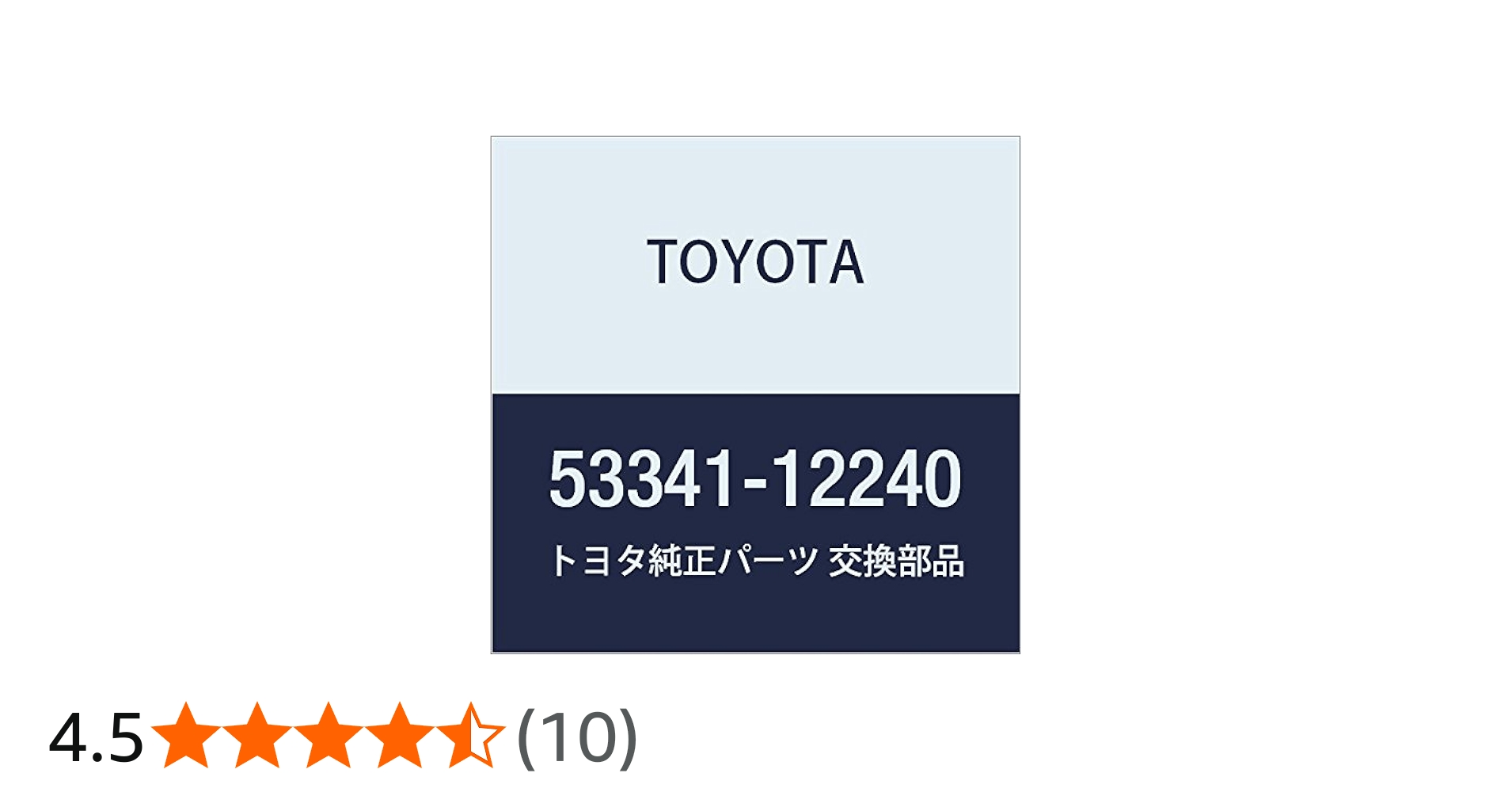 TOYOTA

53341-12240

トヨタ純正パーツ 交換部品

4.5 (10)